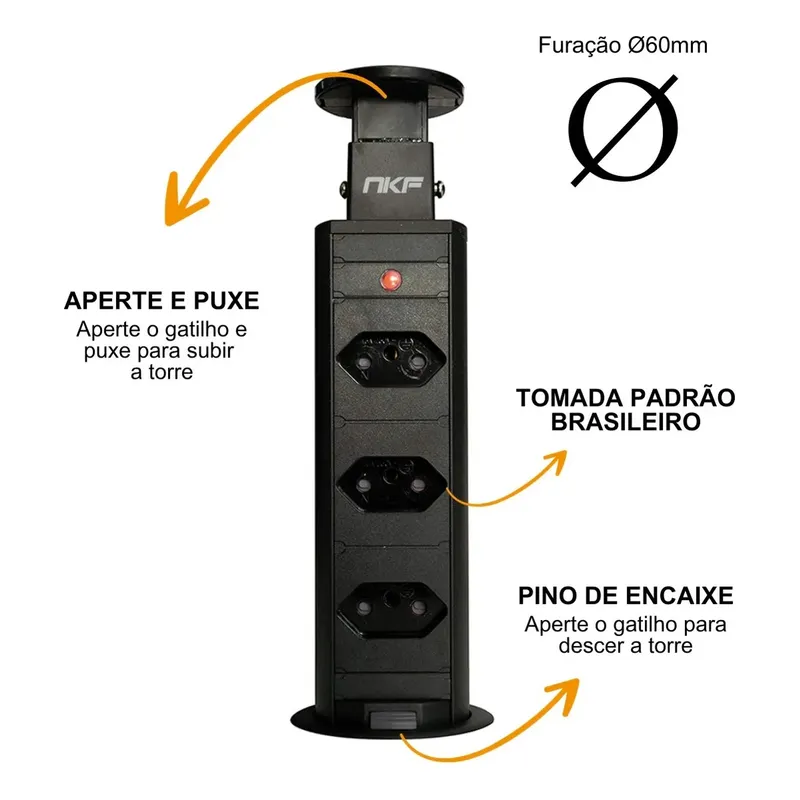 Furação Ø60mm

Ø

NKF

APERTE E PUXE
Aperte o gatilho e puxe para subir a torre

TOMADA PADRÃO BRASILEIRO

PINO DE ENCAIXE
Aperte o gatilho para descer a torre